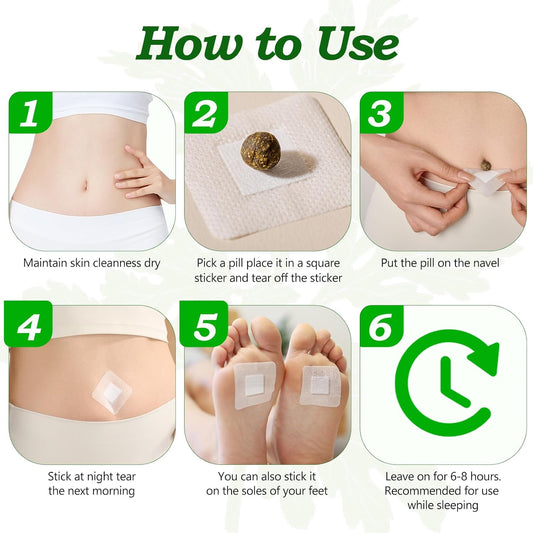 How to Use

1
Maintain skin cleanness dry

2
Pick a pill place it in a square sticker and tear off the sticker

3
Put the pill on the navel

4
Stick at night tear the next morning

5
You can also stick it on the soles of your feet

6
Leave on for 6-8 hours. Recommended for use while sleeping