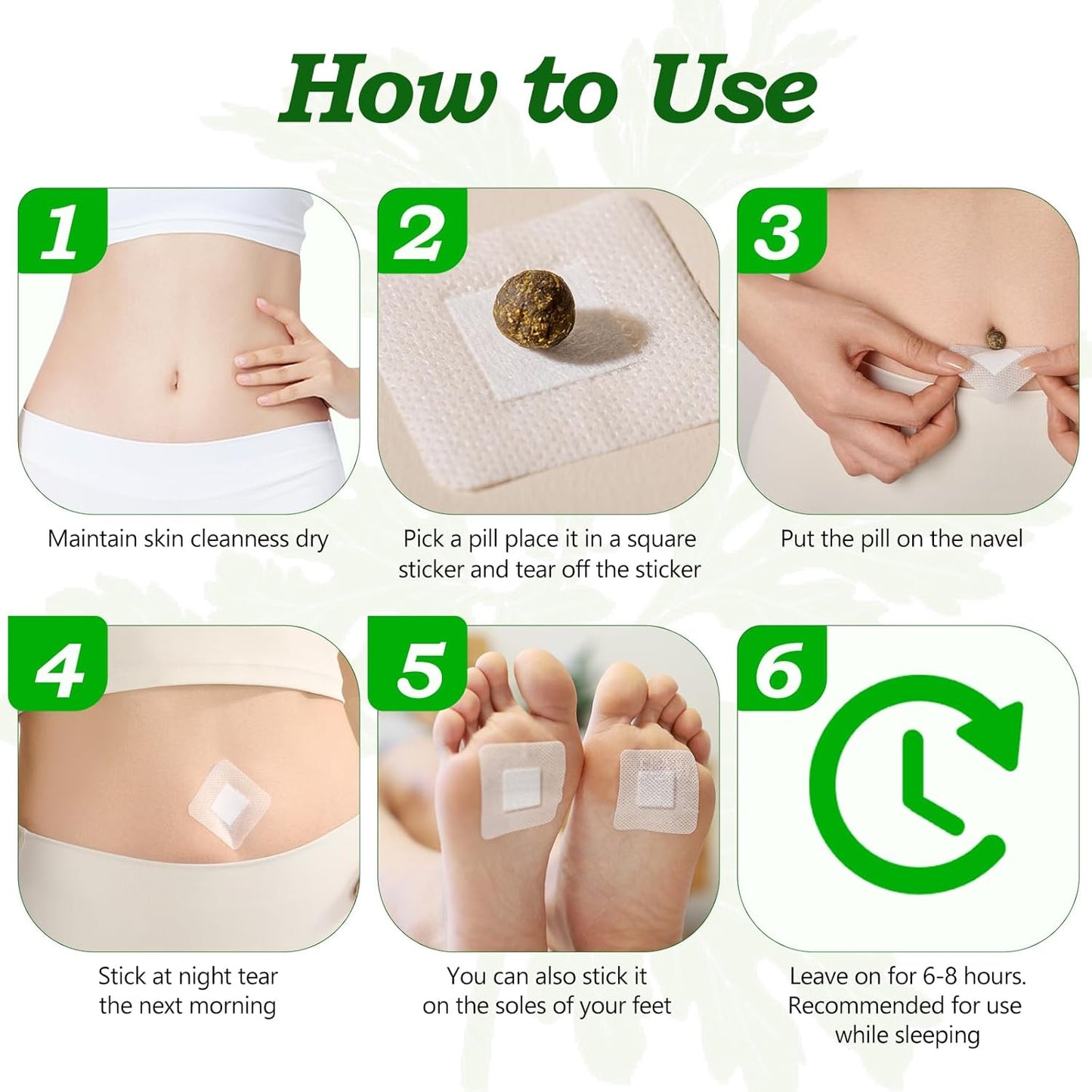 How to Use

1
Maintain skin cleanness dry

2
Pick a pill place it in a square sticker and tear off the sticker

3
Put the pill on the navel

4
Stick at night tear the next morning

5
You can also stick it on the soles of your feet

6
Leave on for 6-8 hours. Recommended for use while sleeping