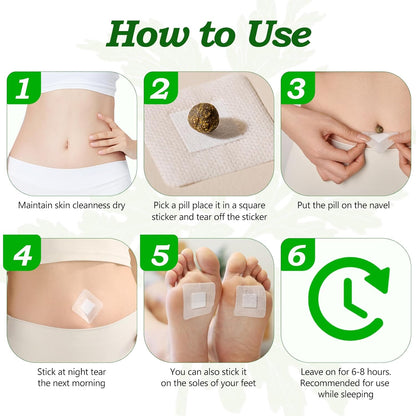 How to Use

1
Maintain skin cleanness dry

2
Pick a pill place it in a square sticker and tear off the sticker

3
Put the pill on the navel

4
Stick at night tear the next morning

5
You can also stick it on the soles of your feet

6
Leave on for 6-8 hours. Recommended for use while sleeping