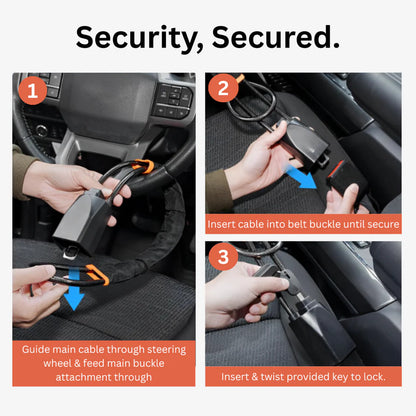 Security, Secured.

1

Guide main cable through steering wheel & feed main buckle attachment through

2

Insert cable into belt buckle until secure

3

Insert & twist provided key to lock.