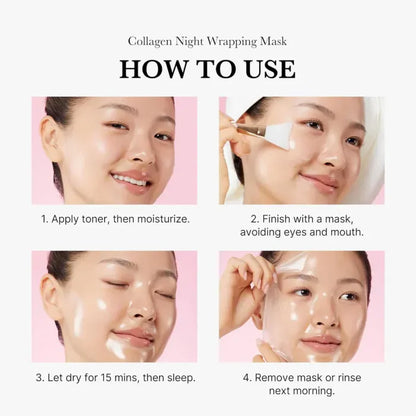 Collagen Night Wrapping Mask

HOW TO USE

1. Apply toner, then moisturize.

2. Finish with a mask, avoiding eyes and mouth.

3. Let dry for 15 mins, then sleep.

4. Remove mask or rinse next morning.